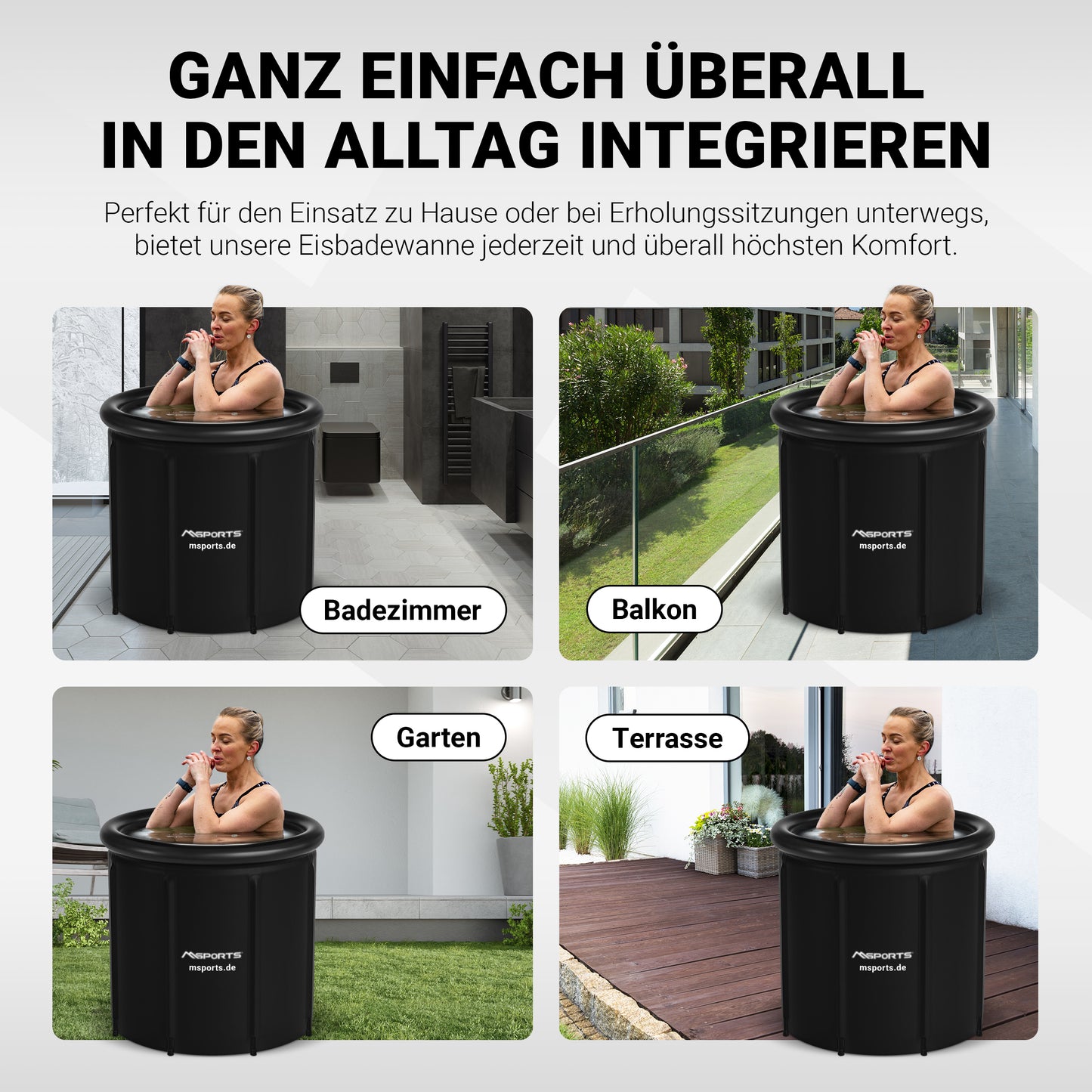 GANZ EINFACH ÜBERALL IN DEN ALLTAG INTEGRIEREN

Perfekt für den Einsatz zu Hause oder bei Erholungssitzungen unterwegs, bietet unsere Eisbadewanne jederzeit und überall höchsten Komfort.

MSPORTS
msports.de

Badezimmer

MSPORTS
msports.de

Balkon

Garten

MSPORTS
msports.de

Terrasse

MSPORTS
msports.de