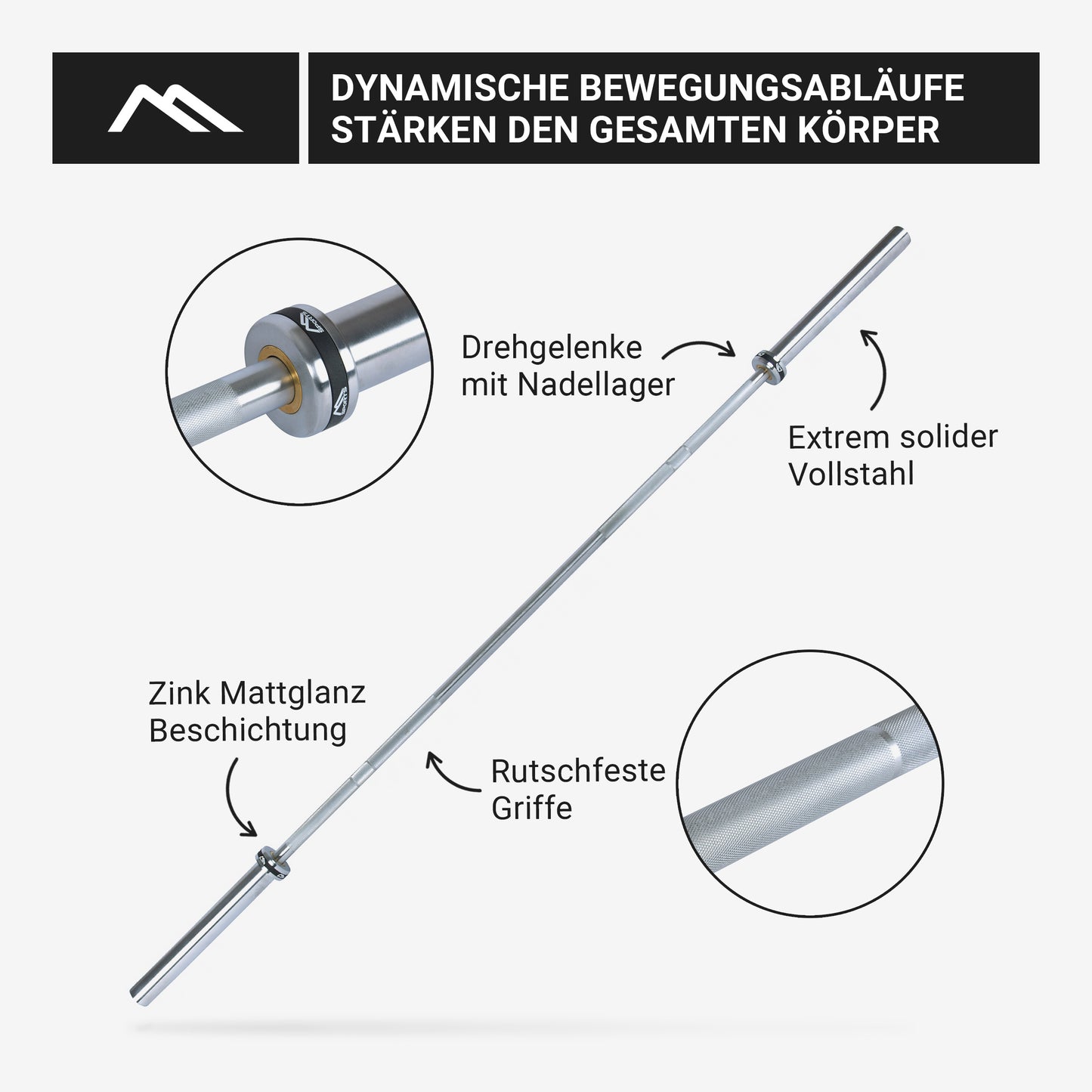 DYNAMISCHE BEWEGUNGSABLÄUFE STÄRKEN DEN GESAMTEN KÖRPER

Drehgelenke mit Nadellager

Extrem solider Vollstahl

Zink Mattglanz Beschichtung

Rutschfeste Griffe